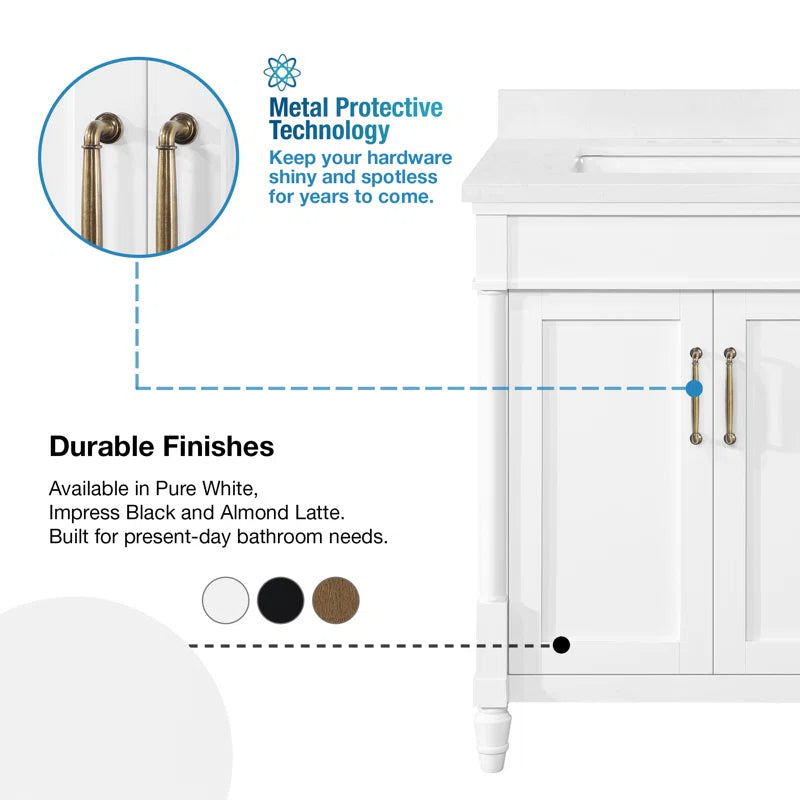 Metal Protective Technology
Keep your hardware shiny and spotless for years to come.

Durable Finishes

Available in Pure White, Impress Black and Almond Latte. Built for present-day bathroom needs.